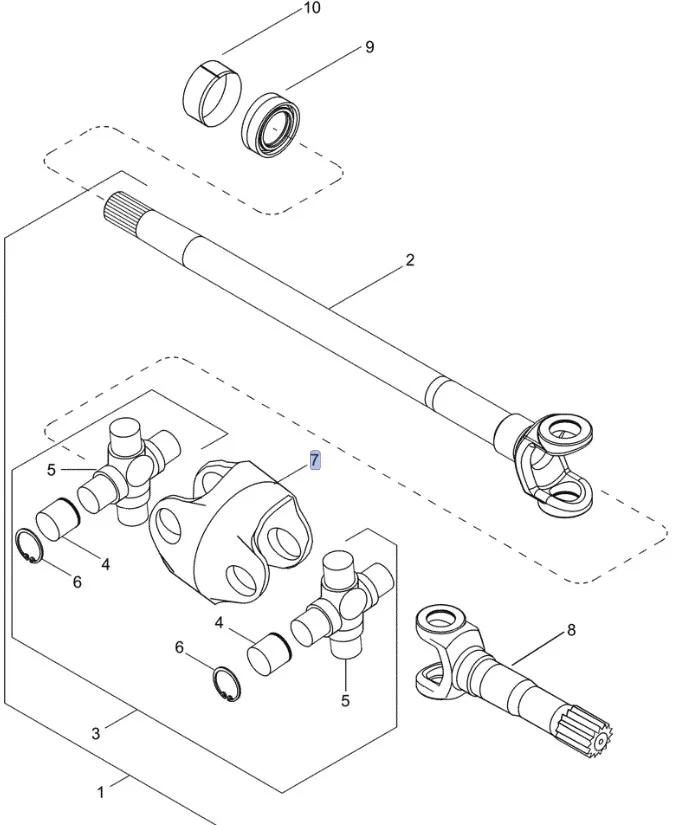 10
9
2
7
5
4
6
4
6
5
8
3
1